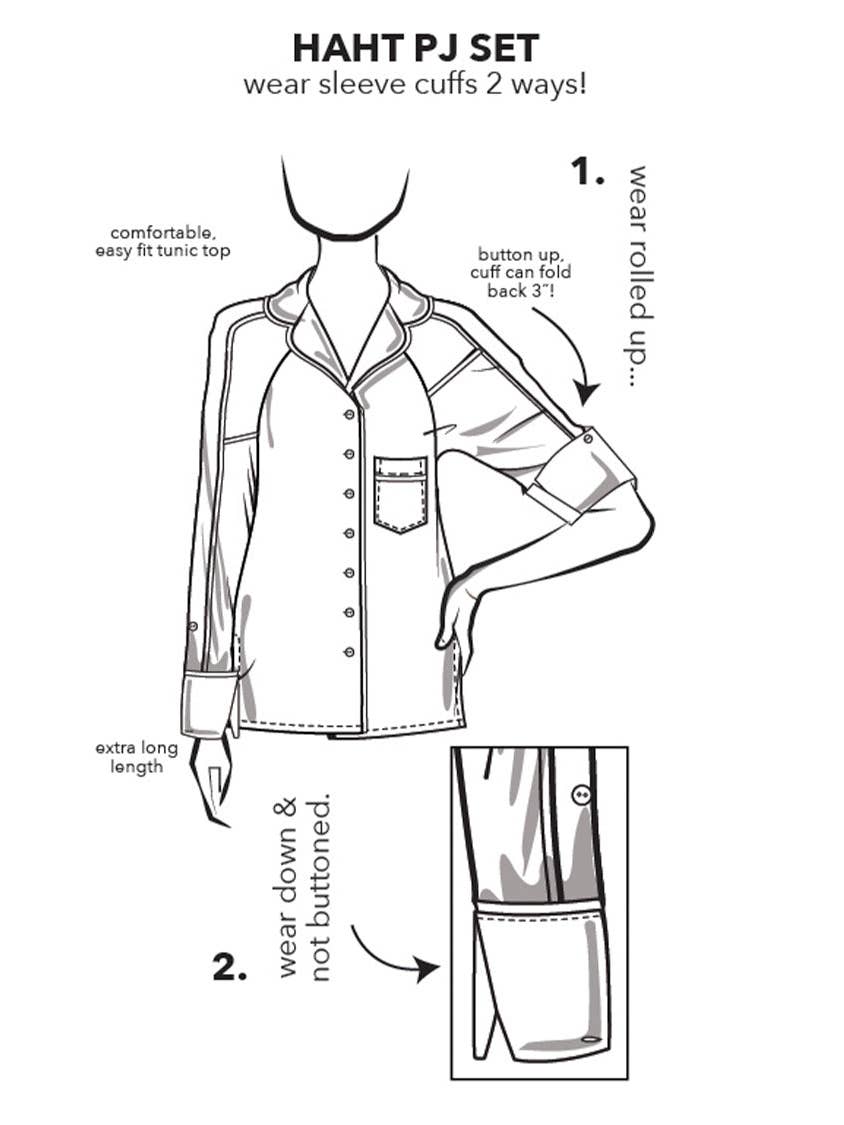 HAHT PJ SET
wear sleeve cuffs 2 ways!

comfortable, easy fit tunic top

1. wear rolled up...

button up, cuff can fold back 3"!

extra long length

2. wear down & not buttoned.